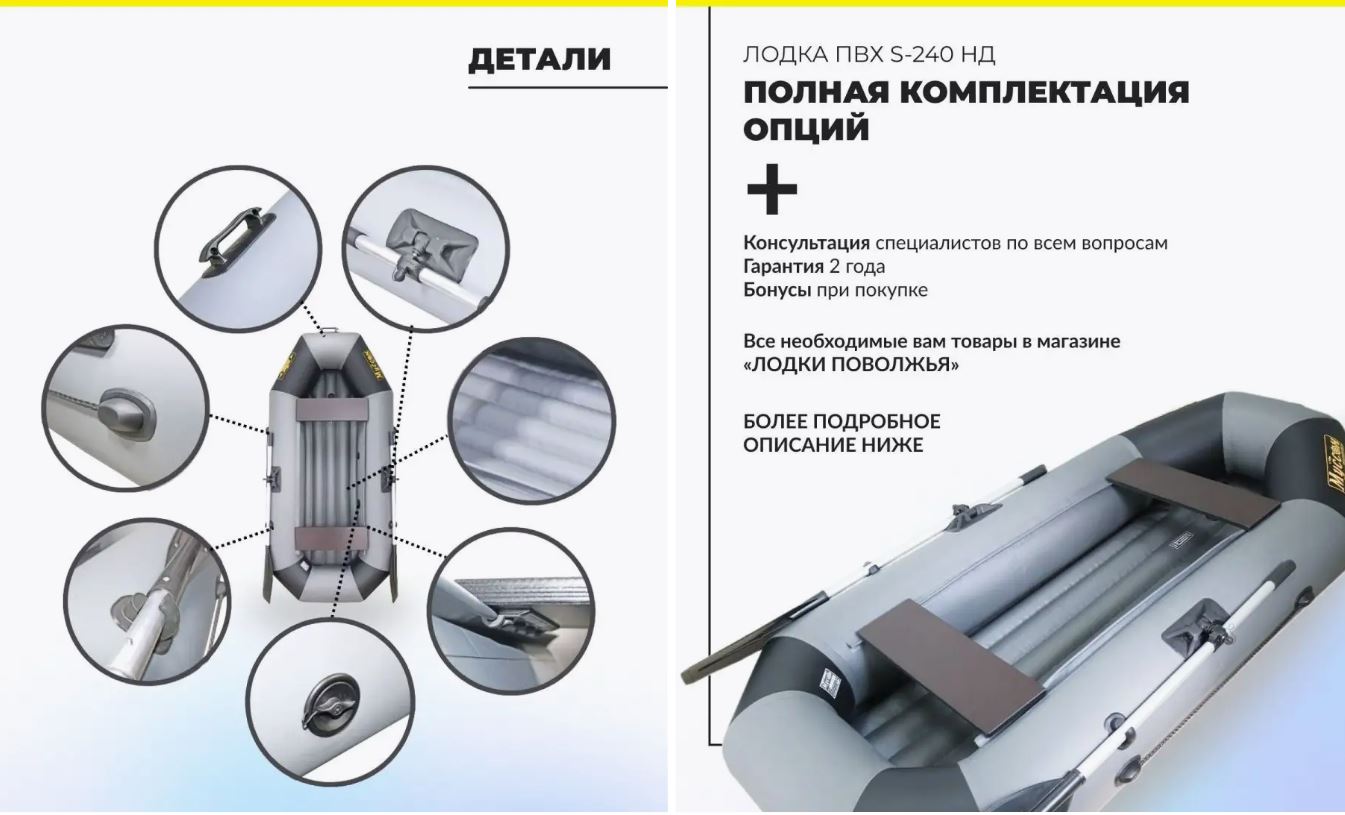 ДЕТАЛИ

ЛОДКА ПВХ S-240 НД
ПОЛНАЯ КОМПЛЕКТАЦИЯ ОПЦИЙ
+
Консультация специалистов по всем вопросам
Гарантия 2 года
Бонусы при покупке

Все необходимые вам товары в магазине «ЛОДКИ ПОВОЛЖЬЯ»

БОЛЕЕ ПОДРОБНОЕ ОПИСАНИЕ НИЖЕ